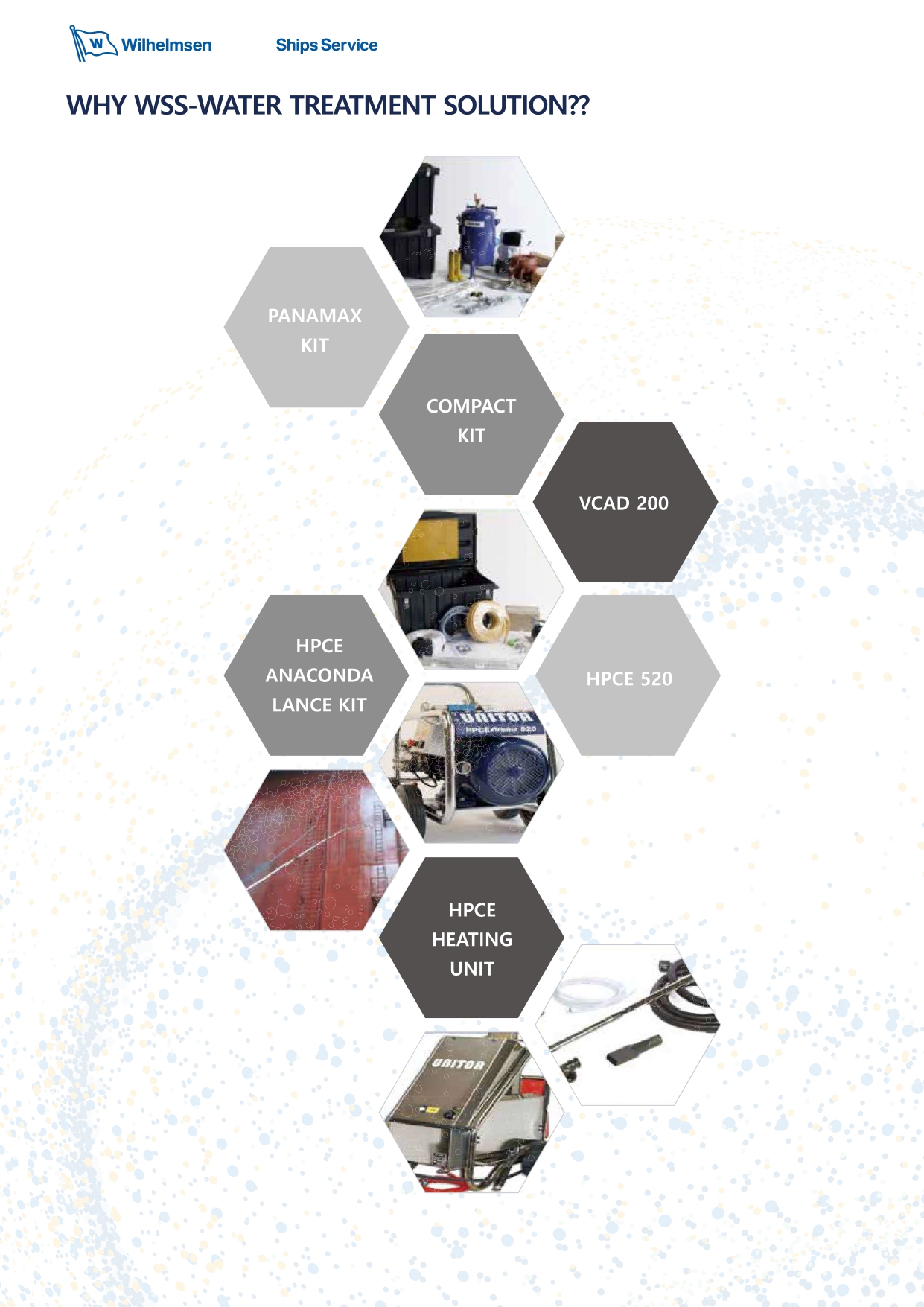 W Wilhelmsen

Ships Service

WHY WSS-WATER TREATMENT SOLUTION??

PANAMAX KIT

COMPACT KIT

VCAD 200

HPCE ANACONDA LANCE KIT

HPCE 520

UNITOR
HPCExtreme 520

HPCE HEATING UNIT

UNITOR