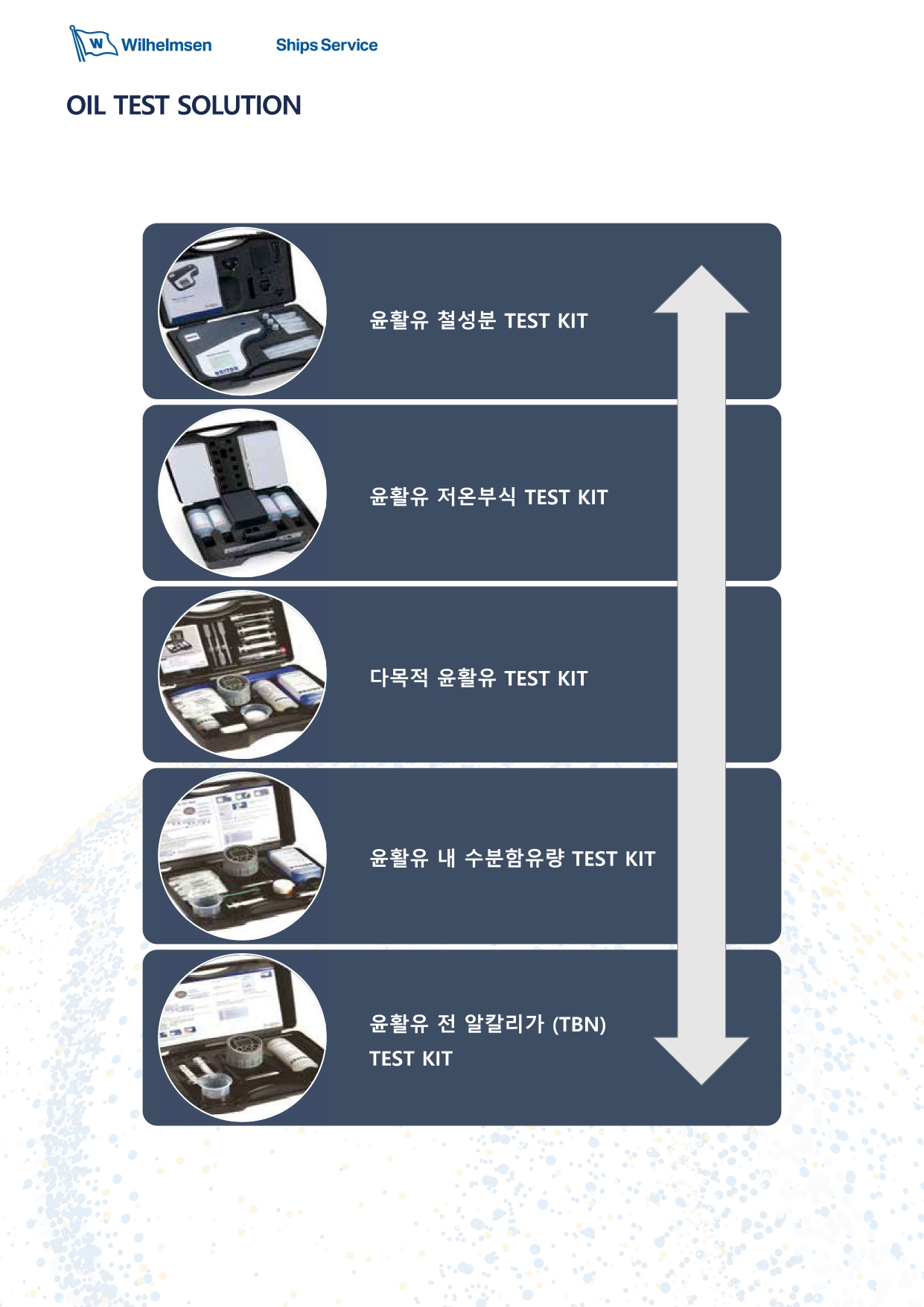 W Wilhelmsen Ships Service

OIL TEST SOLUTION

윤활유 철성분 TEST KIT

윤활유 저온부식 TEST KIT

다목적 윤활유 TEST KIT

윤활유 내 수분함유량 TEST KIT

윤활유 전 알칼리가 (TBN) TEST KIT